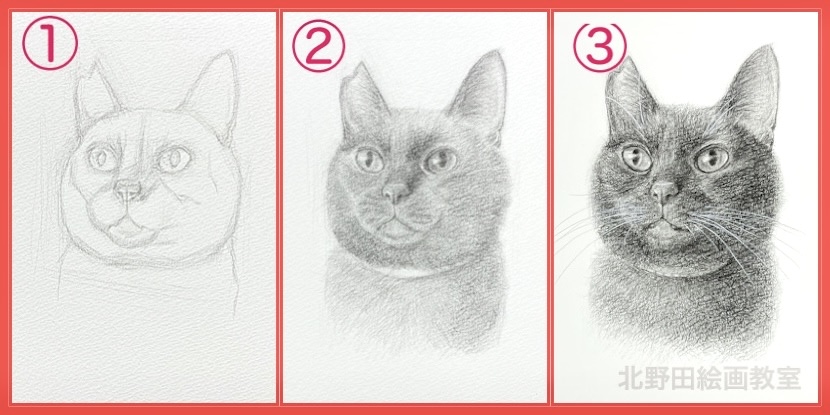 ①

②

③

北野田絵画教室